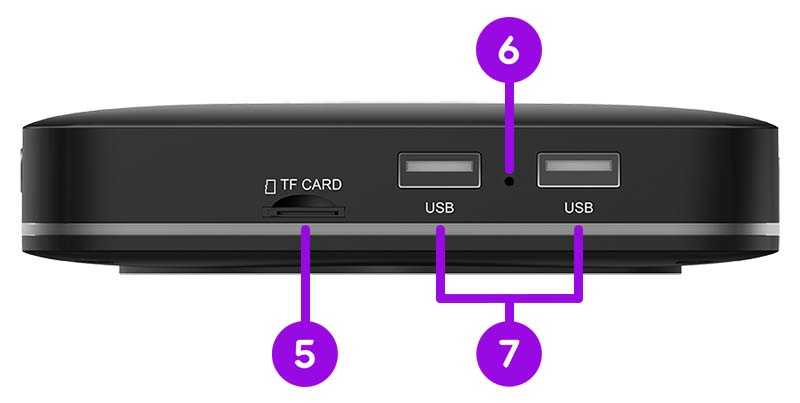 6

TF CARD

USB

USB

5

7